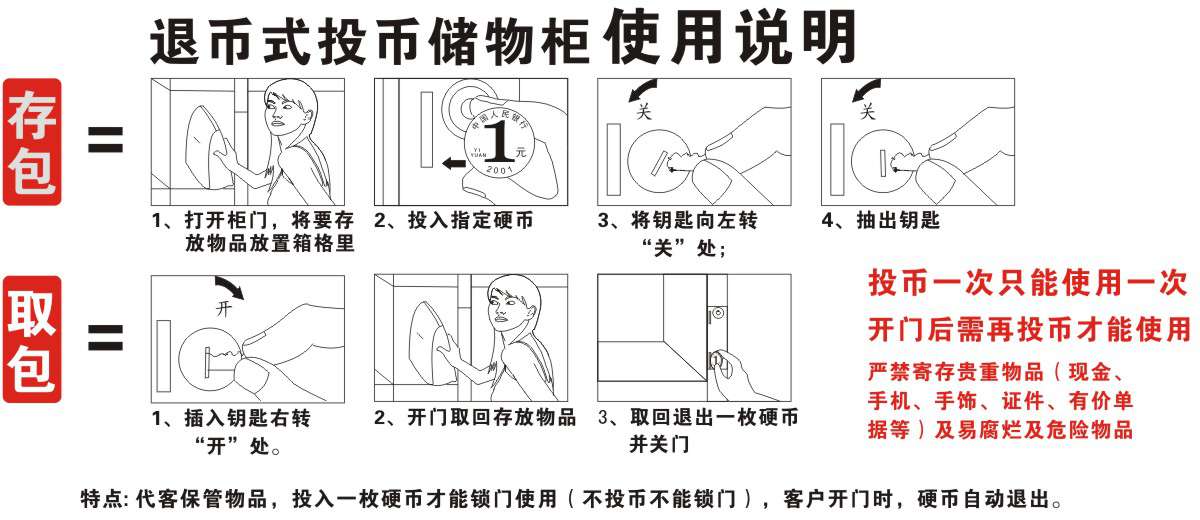 退币式投币储物柜使用说明

存包 =

中国人民银行 1 元 YI YUAN 2001

关

关

1、打开柜门，将要存放物品放置箱格里

2、投入指定硬币

3、将钥匙向左转“关”处；

4、抽出钥匙

取包 =

开

1、插入钥匙右转“开”处。

2、开门取回存放物品

3、取回退出一枚硬币并关门

投币一次只能使用一次

开门后需再投币才能使用

严禁寄存贵重物品（现金、手机、手饰、证件、有价单据等）及易腐烂及危险物品

特点：代客保管物品，投入一枚硬币才能锁门使用（不投币不能锁门），客户开门时，硬币自动退出。