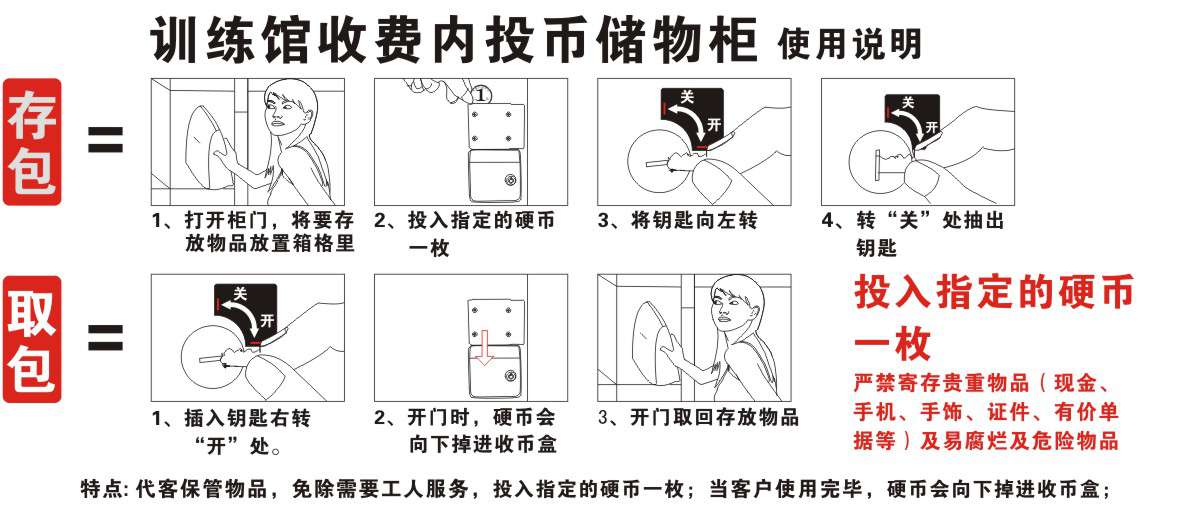 训练馆收费内投币储物柜 使用说明

存包 =

①

关
开

关
开

1、打开柜门，将要存放物品放置箱格里

2、投入指定的硬币一枚

3、将钥匙向左转

4、转“关”处抽出钥匙

取包 =

关
开

1、插入钥匙右转“开”处。

2、开门时，硬币会向下掉进收币盒

3、开门取回存放物品

投入指定的硬币一枚

严禁寄存贵重物品（现金、手机、手饰、证件、有价单据等）及易腐烂及危险物品

特点：代客保管物品，免除需要工人服务，投入指定的硬币一枚；当客户使用完毕，硬币会向下掉进收币盒；